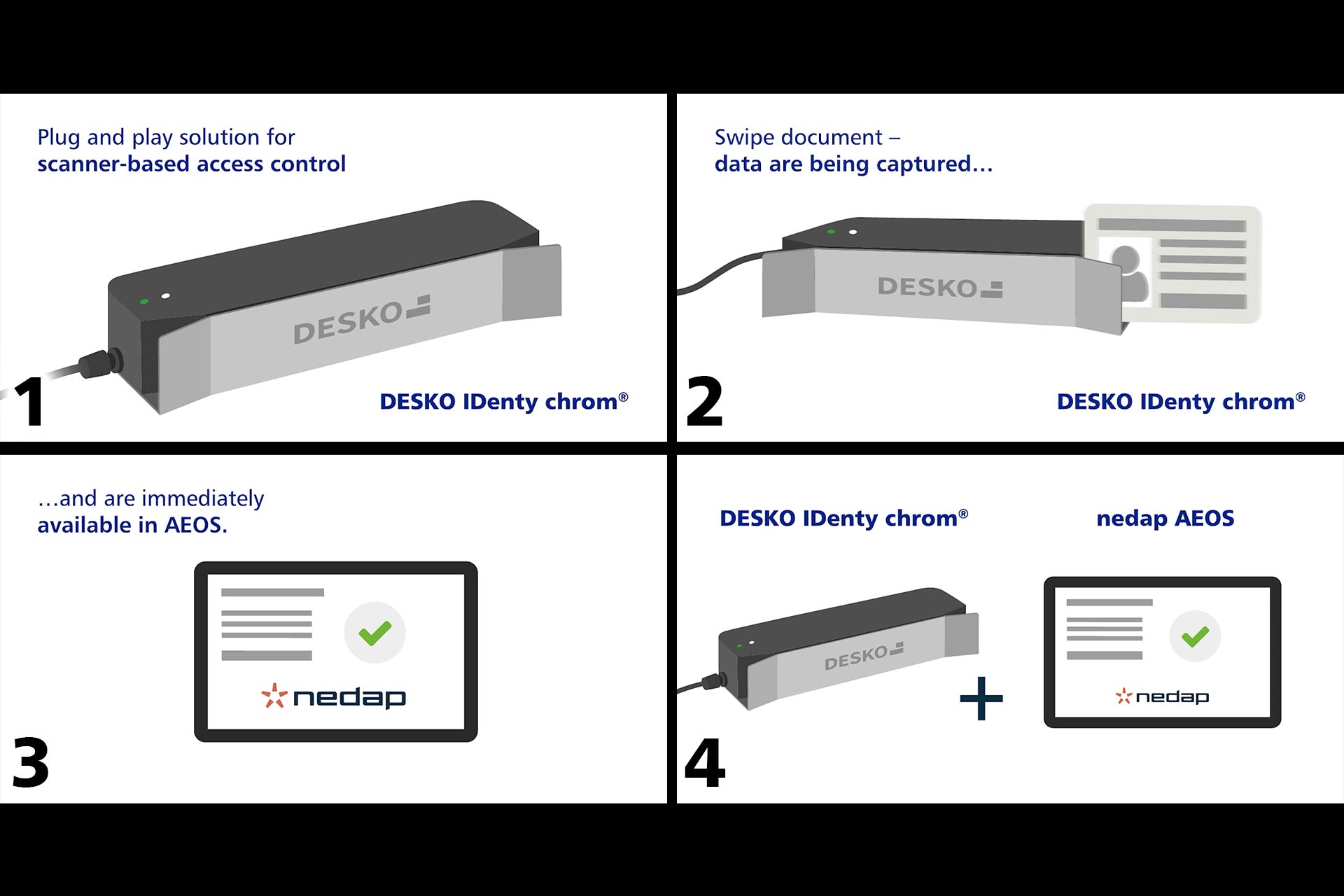 Plug and play solution for
scanner-based access control

DESKO

1

DESKO IDenty chrom®

Swipe document –
data are being captured...

DESKO

2

DESKO IDenty chrom®

...and are immediately
available in AEOS.

nedap

3

DESKO IDenty chrom®

nedap AEOS

DESKO

+

nedap

4